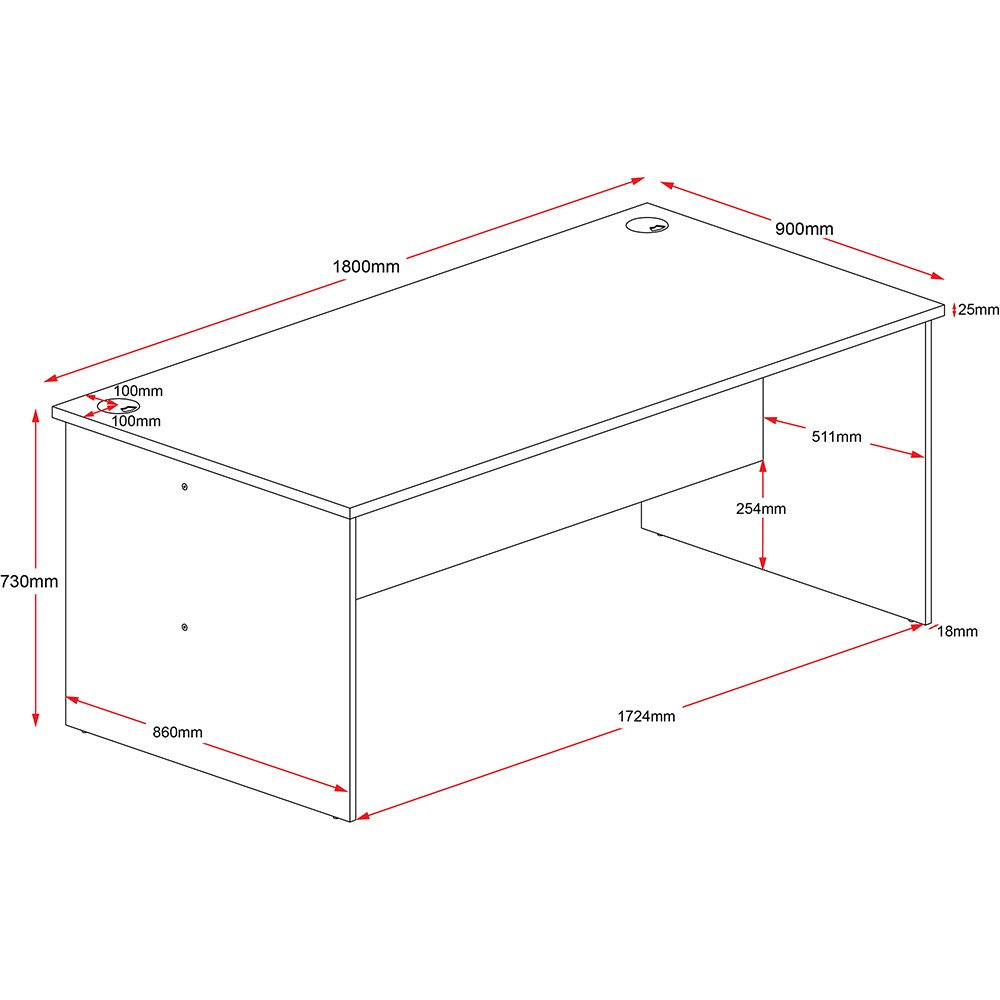 1800mm
900mm
25mm
100mm
100mm
511mm
254mm
730mm
18mm
860mm
1724mm