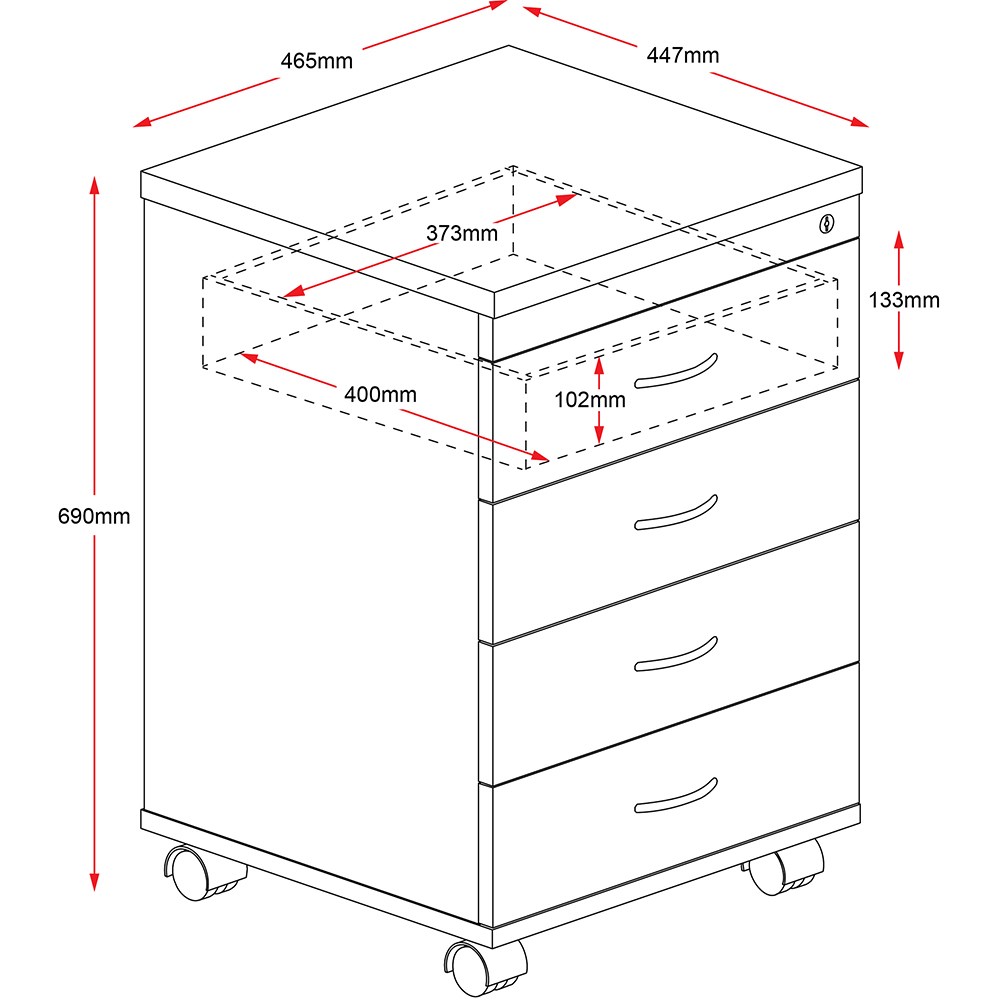 465mm
447mm
373mm
133mm
400mm
102mm
690mm