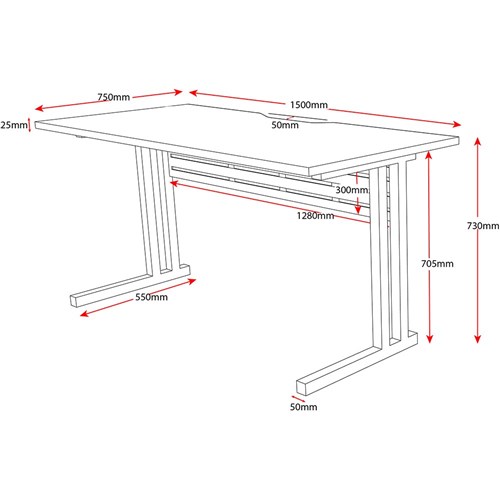 750mm
1500mm
25mm
50mm
300mm
1280mm
730mm
705mm
550mm
50mm