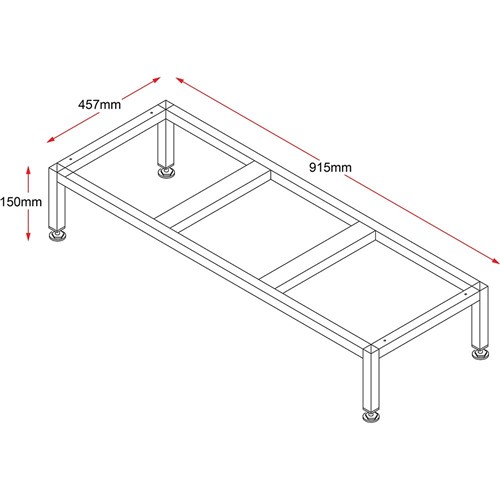 457mm

915mm

150mm