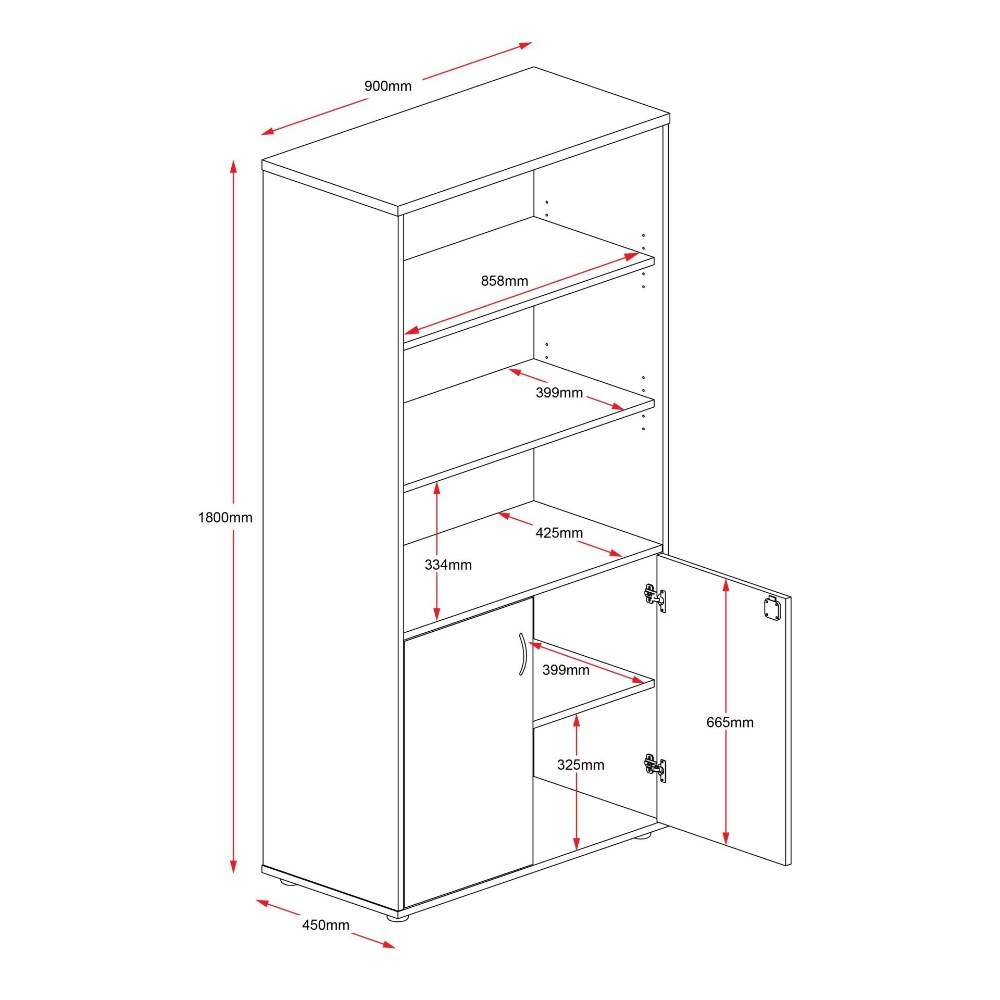 900mm
858mm
399mm
1800mm
425mm
334mm
399mm
665mm
325mm
450mm